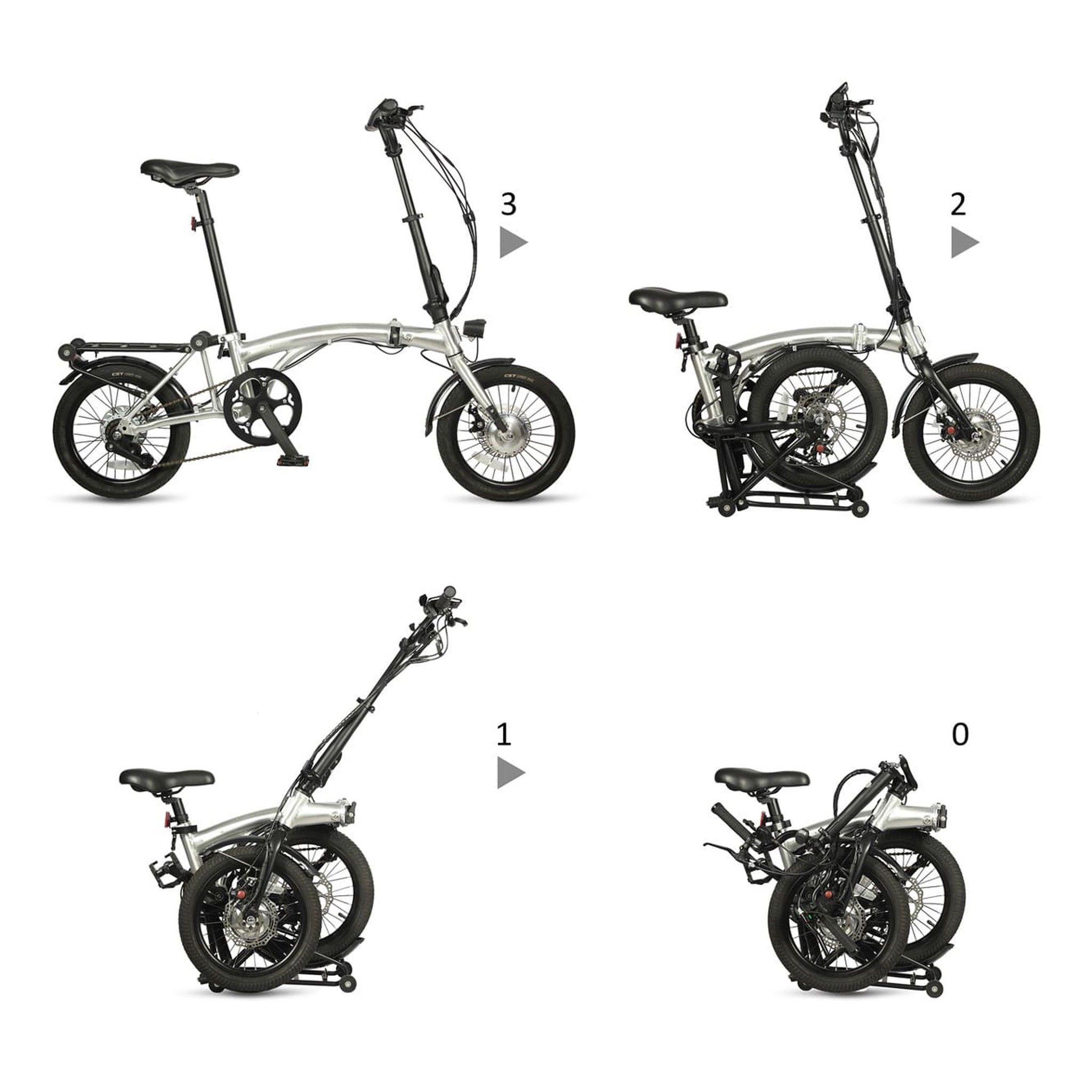 3

2

1

0